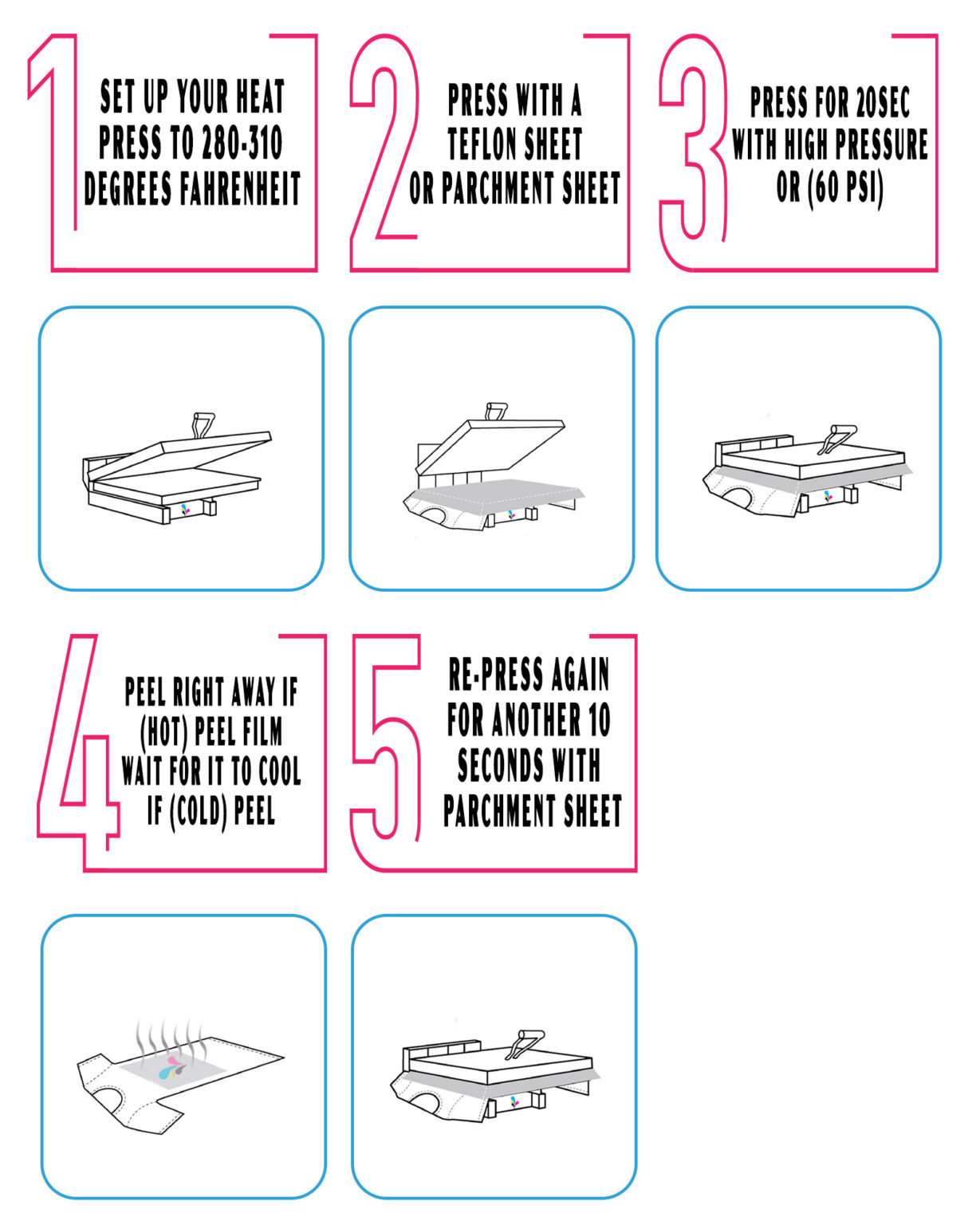 1

SET UP YOUR HEAT PRESS TO 280-310 DEGREES FAHRENHEIT

2

PRESS WITH A TEFLON SHEET OR PARCHMENT SHEET

3

PRESS FOR 20SEC WITH HIGH PRESSURE OR (60 PSI)

4

PEEL RIGHT AWAY IF (HOT) PEEL FILM WAIT FOR IT TO COOL IF (COLD) PEEL

5

RE-PRESS AGAIN FOR ANOTHER 10 SECONDS WITH PARCHMENT SHEET